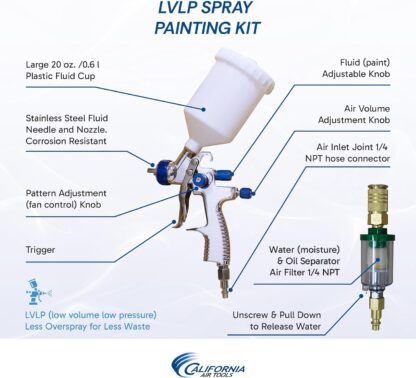 LVLP SPRAY PAINTING KIT

Large 20 oz. /0.6 l Plastic Fluid Cup

Stainless Steel Fluid Needle and Nozzle. Corrosion Resistant

Pattern Adjustment (fan control) Knob

Trigger

LVLP (low volume low pressure) Less Overspray for Less Waste

Fluid (paint) Adjustable Knob

Air Volume Adjustment Knob

Air Inlet Joint 1/4 NPT hose connector

Water (moisture) & Oil Separator Air Filter 1/4 NPT

Unscrew & Pull Down to Release Water

CALIFORNIA AIR TOOLS